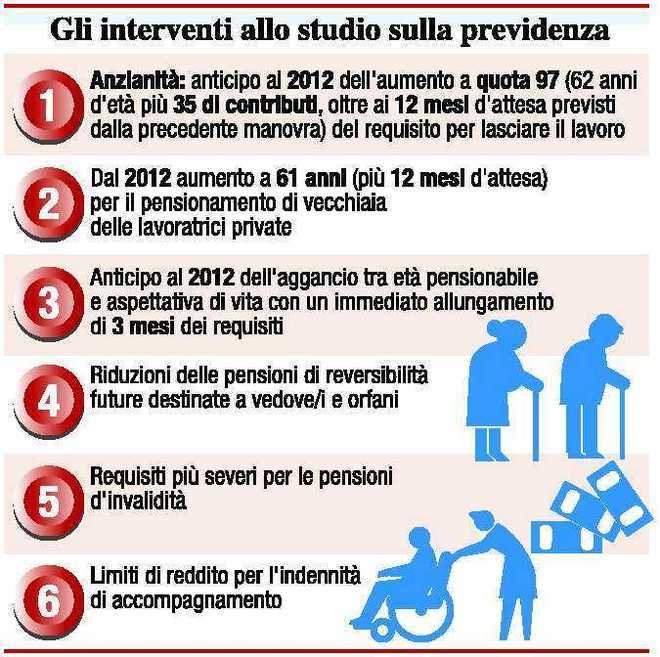 Gli interventi allo studio sulla previdenza

1
Anzianità: anticipo al 2012 dell'aumento a quota 97 (62 anni d'età più 35 di contributi, oltre ai 12 mesi d'attesa previsti dalla precedente manovra) del requisito per lasciare il lavoro

2
Dal 2012 aumento a 61 anni (più 12 mesi d'attesa) per il pensionamento di vecchiaia delle lavoratrici private

3
Anticipo al 2012 dell'aggancio tra età pensionabile e aspettativa di vita con un immediato allungamento di 3 mesi dei requisiti

4
Riduzioni delle pensioni di reversibilità future destinate a vedove/i e orfani

5
Requisiti più severi per le pensioni d'invalidità

6
Limiti di reddito per l'indennità di accompagnamento